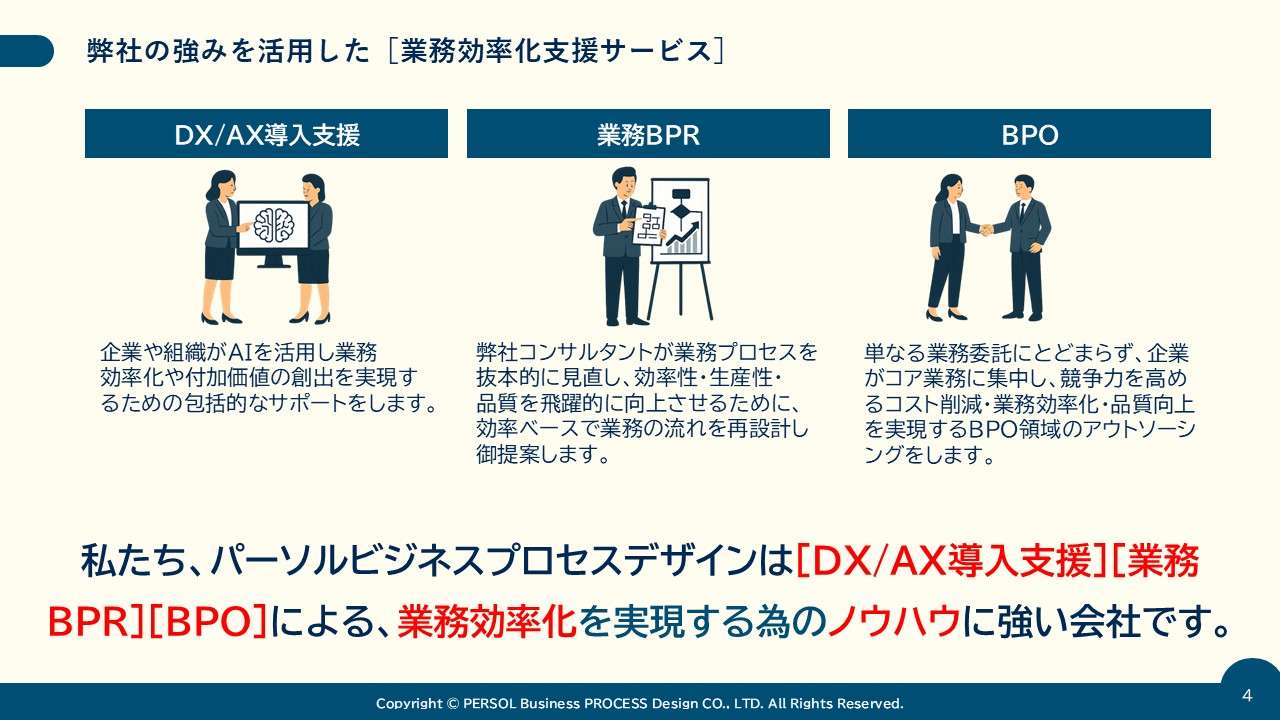 弊社の強みを活用した［業務効率化支援サービス］

DX/AX導入支援

企業や組織がAIを活用し業務効率化や付加価値の創出を実現するための包括的なサポートをします。

業務BPR

弊社コンサルタントが業務プロセスを抜本的に見直し、効率性・生産性・品質を飛躍的に向上させるために、効率ベースで業務の流れを再設計し御提案します。

BPO

単なる業務委託にとどまらず、企業がコア業務に集中し、競争力を高めるコスト削減・業務効率化・品質向上を実現するBPO領域のアウトソーシングをします。

私たち、パーソルビジネスプロセスデザインは[DX/AX導入支援][業務BPR][BPO]による、業務効率化を実現する為のノウハウに強い会社です。

Copyright © PERSOL Business PROCESS Design CO., LTD. All Rights Reserved.

4